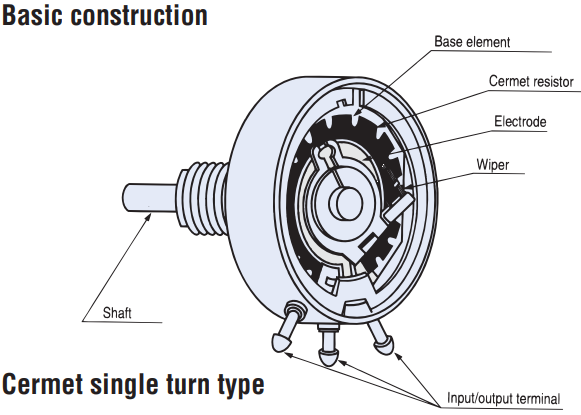 Basic construction

Base element

Cermet resistor

Electrode

Wiper

Shaft

Cermet single turn type

Input/output terminal