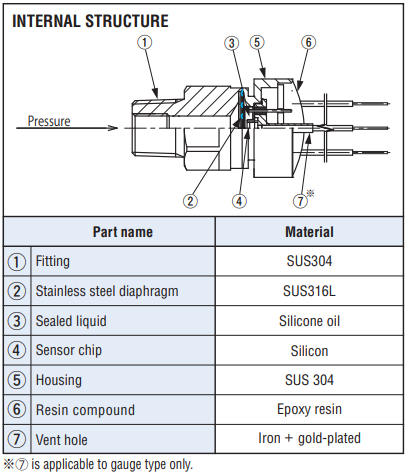 INTERNAL STRUCTURE

①

③ ⑤ ⑥

Pressure

② ④ ⑦※

| | Part name | Material |
|---|---|---|
| ① | Fitting | SUS304 |
| ② | Stainless steel diaphragm | SUS316L |
| ③ | Sealed liquid | Silicone oil |
| ④ | Sensor chip | Silicon |
| ⑤ | Housing | SUS 304 |
| ⑥ | Resin compound | Epoxy resin |
| ⑦ | Vent hole | Iron + gold-plated |

※⑦ is applicable to gauge type only.