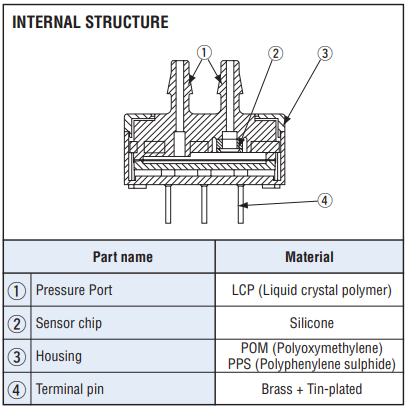 INTERNAL STRUCTURE

①
②
③
④

| | Part name | Material |
|---|---|---|
| ① | Pressure Port | LCP (Liquid crystal polymer) |
| ② | Sensor chip | Silicone |
| ③ | Housing | POM (Polyoxymethylene) PPS (Polyphenylene sulphide) |
| ④ | Terminal pin | Brass + Tin-plated |