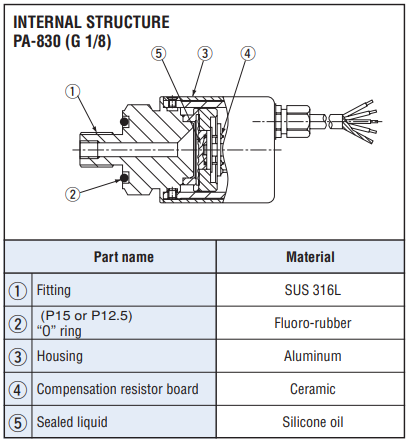 INTERNAL STRUCTURE
PA-830 (G 1/8)

⑤ ③ ④

①

②

| | Part name | Material |
|---|---|---|
| ① | Fitting | SUS 316L |
| ② | (P15 or P12.5) "O" ring | Fluoro-rubber |
| ③ | Housing | Aluminum |
| ④ | Compensation resistor board | Ceramic |
| ⑤ | Sealed liquid | Silicone oil |