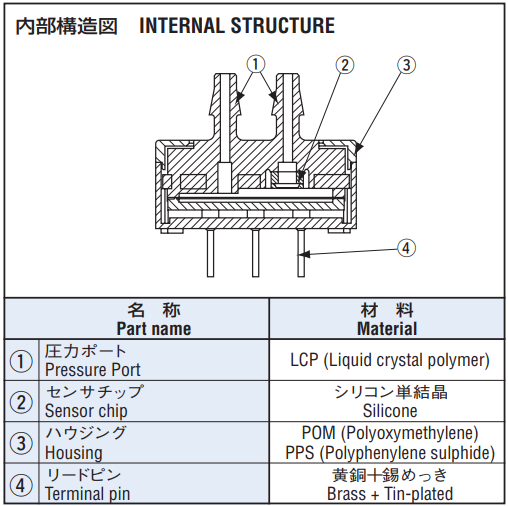 内部構造図　INTERNAL STRUCTURE

①
②
③
④

| | 名　称 Part name | 材　料 Material |
|---|---|---|
| ① | 圧力ポート Pressure Port | LCP (Liquid crystal polymer) |
| ② | センサチップ Sensor chip | シリコン単結晶 Silicone |
| ③ | ハウジング Housing | POM (Polyoxymethylene) PPS (Polyphenylene sulphide) |
| ④ | リードピン Terminal pin | 黄銅十錫めっき Brass + Tin-plated |