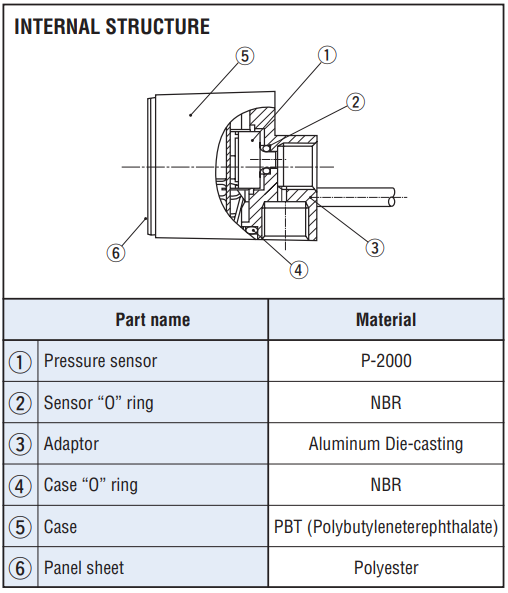 INTERNAL STRUCTURE

⑤ ① ② ③ ④ ⑥

| | Part name | Material |
|---|---|---|
| ① | Pressure sensor | P-2000 |
| ② | Sensor “O” ring | NBR |
| ③ | Adaptor | Aluminum Die-casting |
| ④ | Case “O” ring | NBR |
| ⑤ | Case | PBT (Polybutyleneterephthalate) |
| ⑥ | Panel sheet | Polyester |