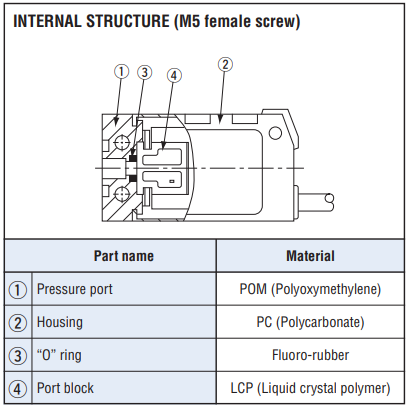 INTERNAL STRUCTURE (M5 female screw)

① ③ ④ ②

| | Part name | Material |
|---|---|---|
| ① | Pressure port | POM (Polyoxymethylene) |
| ② | Housing | PC (Polycarbonate) |
| ③ | “O” ring | Fluoro-rubber |
| ④ | Port block | LCP (Liquid crystal polymer) |