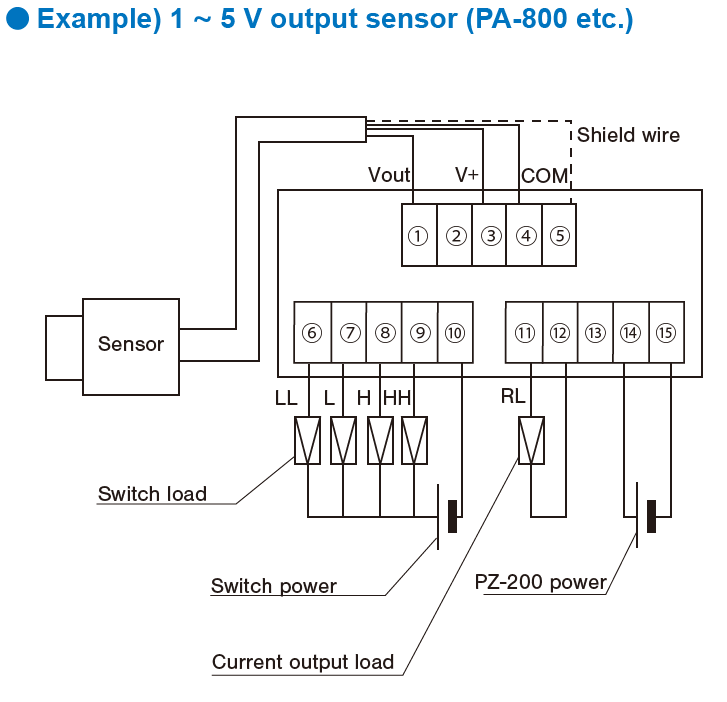 ● Example) 1 ~ 5 V output sensor (PA-800 etc.)

Shield wire

Vout V+ COM

① ② ③ ④ ⑤

Sensor

⑥ ⑦ ⑧ ⑨ ⑩

⑪ ⑫ ⑬ ⑭ ⑮

LL L H HH

RL

Switch load

Switch power

PZ-200 power

Current output load